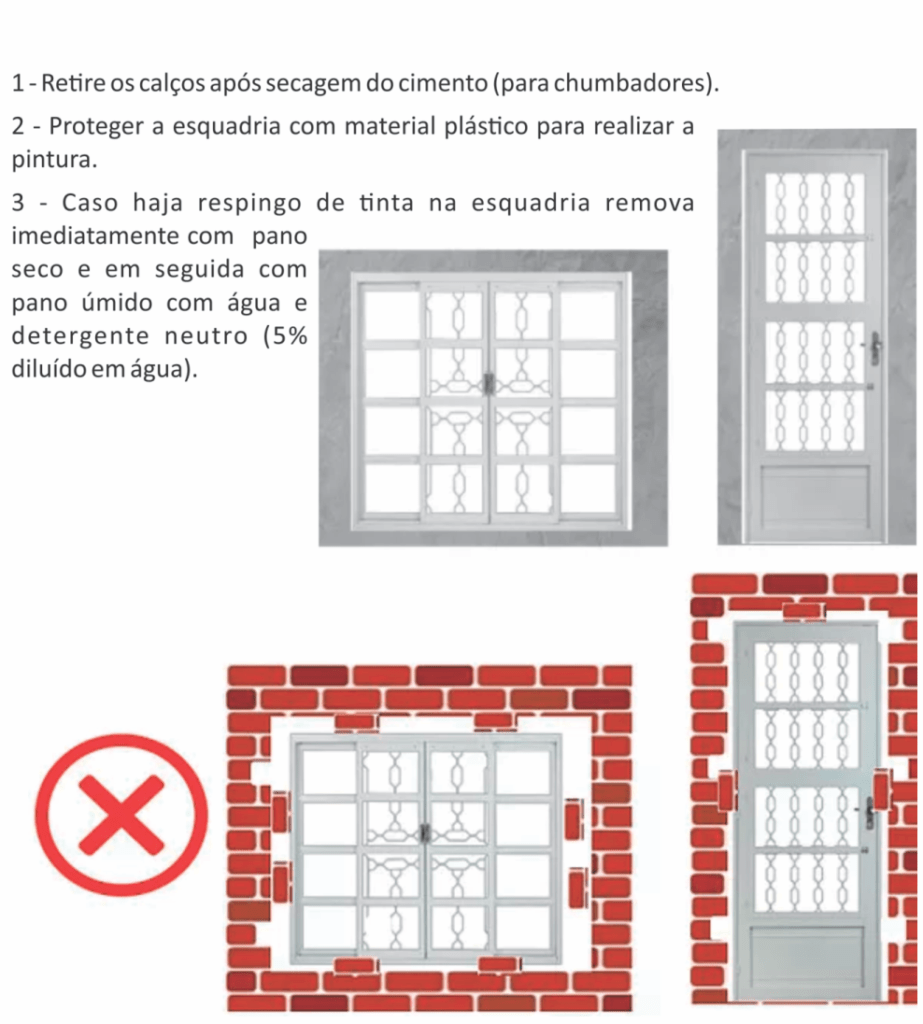 1 - Retire os calços após secagem do cimento (para chumbadores).

2 - Proteger a esquadria com material plástico para realizar a pintura.

3 - Caso haja respingo de tinta na esquadria remova imediatamente com pano seco e em seguida com pano úmido com água e detergente neutro (5% diluído em água).