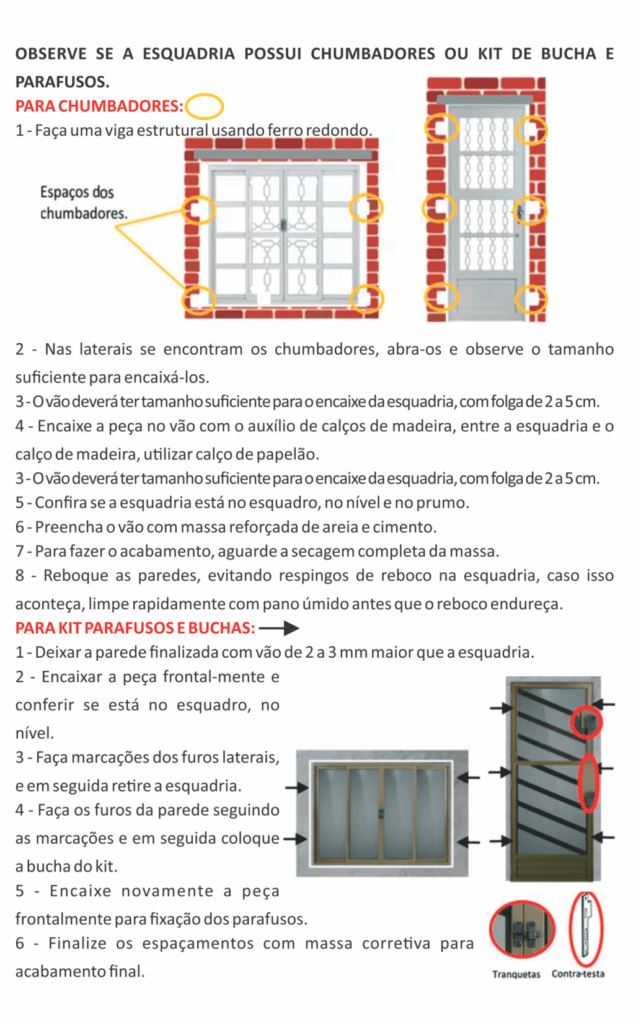 OBSERVE SE A ESQUADRIA POSSUI CHUMBADORES OU KIT DE BUCHA E PARAFUSOS.

PARA CHUMBADORES:

1 - Faça uma viga estrutural usando ferro redondo.

Espaços dos chumbadores.

2 - Nas laterais se encontram os chumbadores, abra-os e observe o tamanho suficiente para encaixá-los.

3 - O vão deverá ter tamanho suficiente para o encaixe da esquadria, com folga de 2 a 5 cm.

4 - Encaixe a peça no vão com o auxílio de calços de madeira, entre a esquadria e o calço de madeira, utilizar calço de papelão.

3 - O vão deverá ter tamanho suficiente para o encaixe da esquadria, com folga de 2 a 5 cm.

5 - Confira se a esquadria está no esquadro, no nível e no prumo.

6 - Preencha o vão com massa reforçada de areia e cimento.

7 - Para fazer o acabamento, aguarde a secagem completa da massa.

8 - Reboque as paredes, evitando respingos de reboco na esquadria, caso isso aconteça, limpe rapidamente com pano úmido antes que o reboco endureça.

PARA KIT PARAFUSOS E BUCHAS:

1 - Deixar a parede finalizada com vão de 2 a 3 mm maior que a esquadria.

2 - Encaixar a peça frontal-mente e conferir se está no esquadro, no nível.

3 - Faça marcações dos furos laterais, e em seguida retire a esquadria.

4 - Faça os furos da parede seguindo as marcações e em seguida coloque a bucha do kit.

5 - Encaixe novamente a peça frontalmente para fixação dos parafusos.

6 - Finalize os espaçamentos com massa corretiva para acabamento final.

Tranquetas Contra-testa